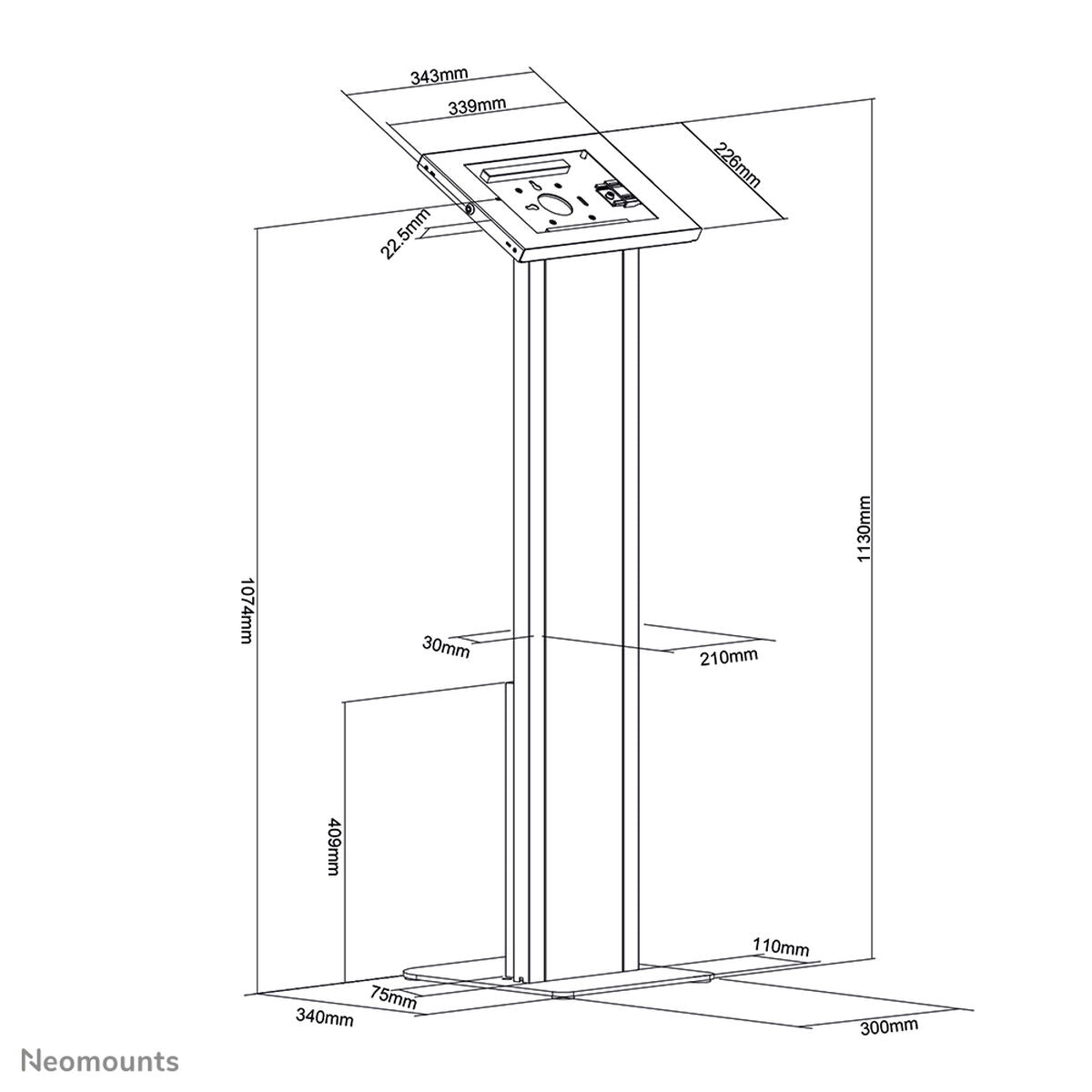 343mm
339mm
226mm
22.5mm
1074mm
1130mm
30mm
210mm
409mm
110mm
75mm
340mm
300mm
Neomounts